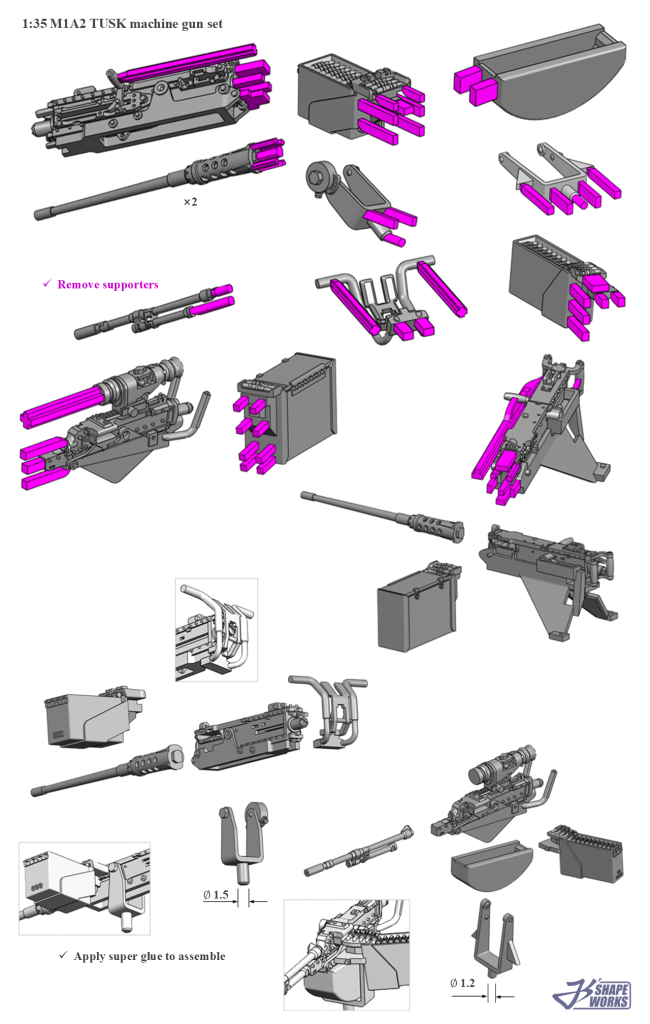 1:35 M1A2 TUSK machine gun set

×2

✓ Remove supporters

Ø 1.5

✓ Apply super glue to assemble

Ø 1.2

SHAPE WORKS